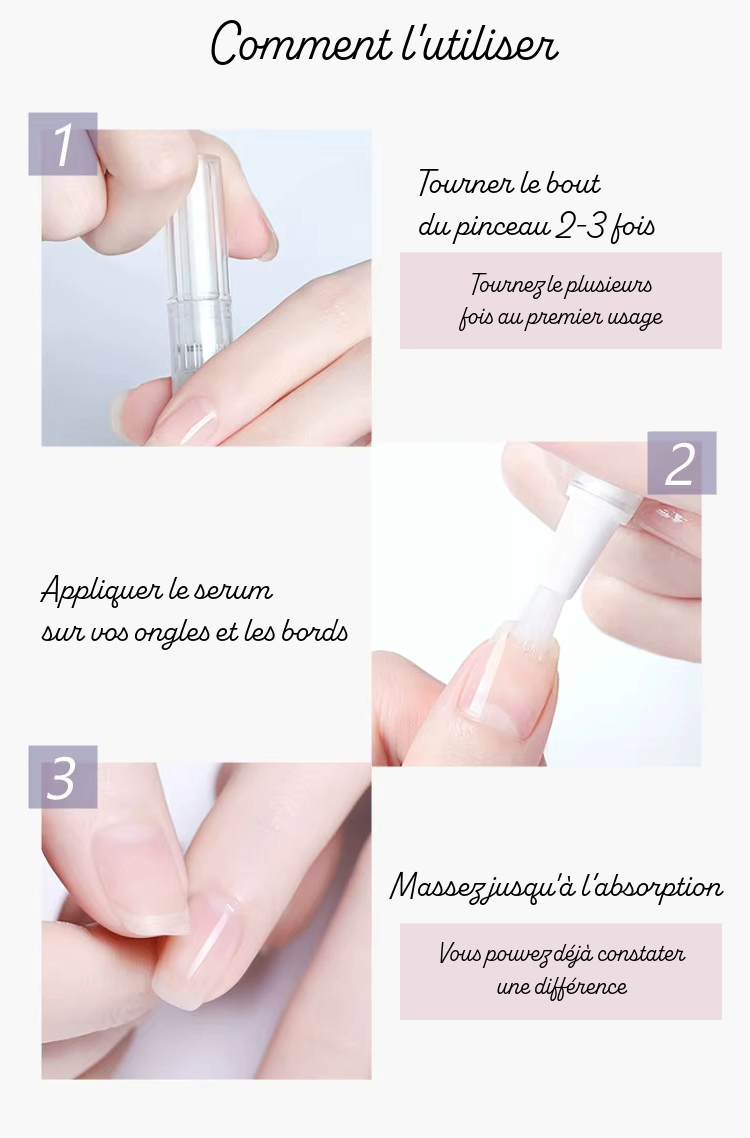 Comment l'utiliser

1

Tourner le bout du pinceau 2-3 fois

Tournez le plusieurs fois au premier usage

2

Appliquer le serum sur vos ongles et les bords

3

Massez jusqu'à l'absorption

Vous pouvez déjà constater une différence